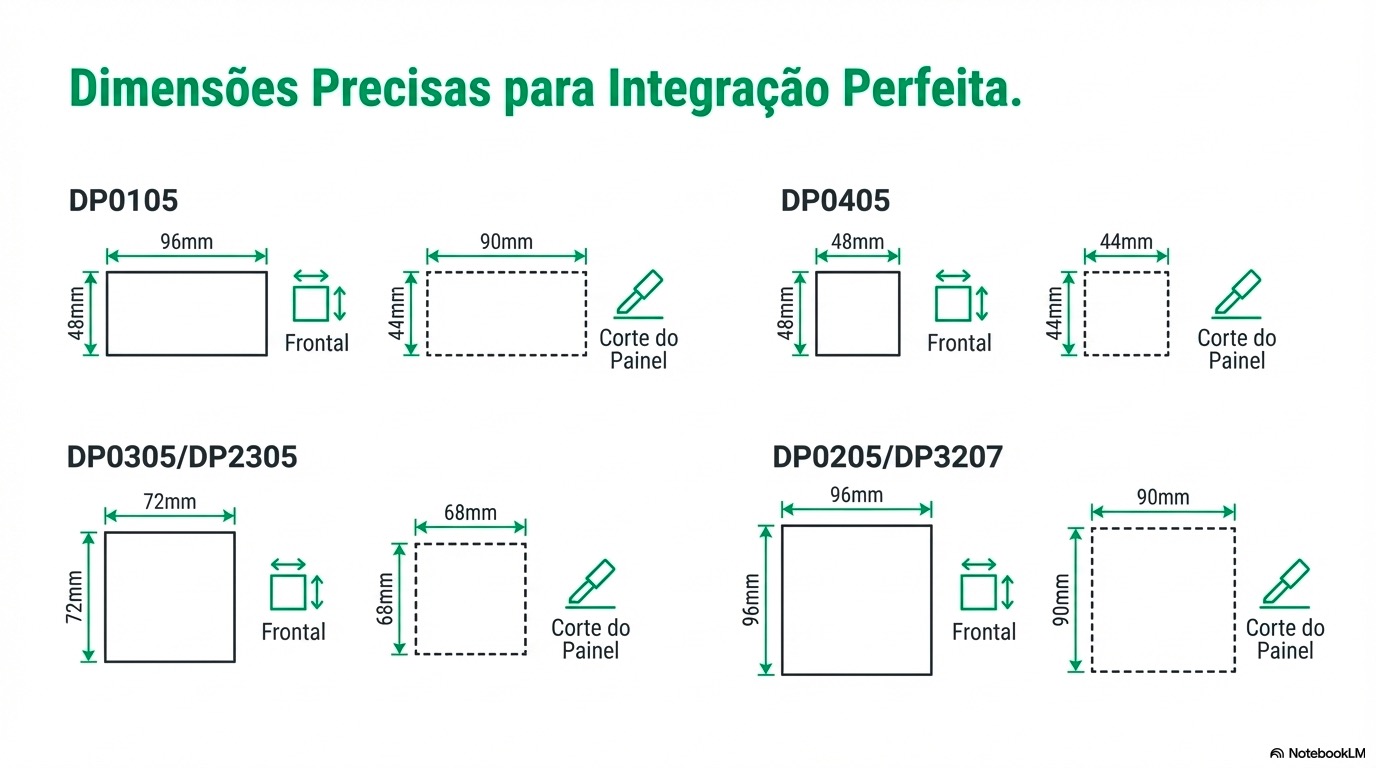 Dimensões Precisas para Integração Perfeita.

DP0105

96mm
48mm
Frontal

90mm
44mm
Corte do Painel

DP0405

48mm
48mm
Frontal

44mm
44mm
Corte do Painel

DP0305/DP2305

72mm
72mm
Frontal

68mm
68mm
Corte do Painel

DP0205/DP3207

96mm
96mm
Frontal

90mm
90mm
Corte do Painel

NotebookLM