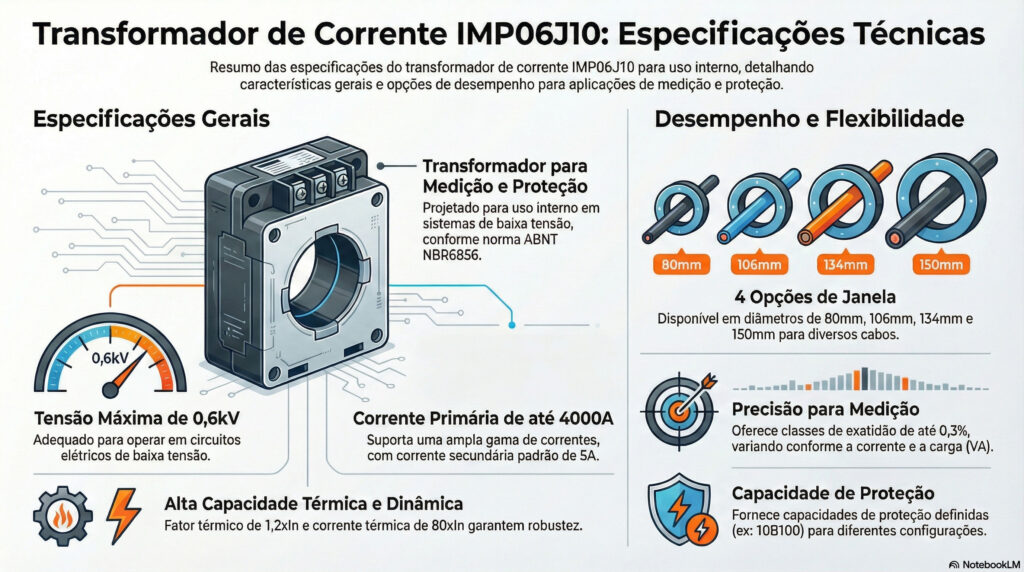 Transformador de Corrente IMP06J10: Especificações Técnicas

Resumo das especificações do transformador de corrente IMP06J10 para uso interno, detalhando características gerais e opções de desempenho para aplicações de medição e proteção.

Especificações Gerais

Transformador para Medição e Proteção

Projetado para uso interno em sistemas de baixa tensão, conforme norma ABNT NBR6856.

0,6kV

Tensão Máxima de 0,6kV

Adequado para operar em circuitos elétricos de baixa tensão.

Corrente Primária de até 4000A

Suporta uma ampla gama de correntes, com corrente secundária padrão de 5A.

Alta Capacidade Térmica e Dinâmica

Fator térmico de 1,2xIn e corrente térmica de 80xIn garantem robustez.

Desempenho e Flexibilidade

80mm 106mm 134mm 150mm

4 Opções de Janela

Disponível em diâmetros de 80mm, 106mm, 134mm e 150mm para diversos cabos.

Precisão para Medição

Oferece classes de exatidão de até 0,3%, variando conforme a corrente e a carga (VA).

Capacidade de Proteção

Fornece capacidades de proteção definidas (ex: 10B100) para diferentes configurações.

NotebookLM